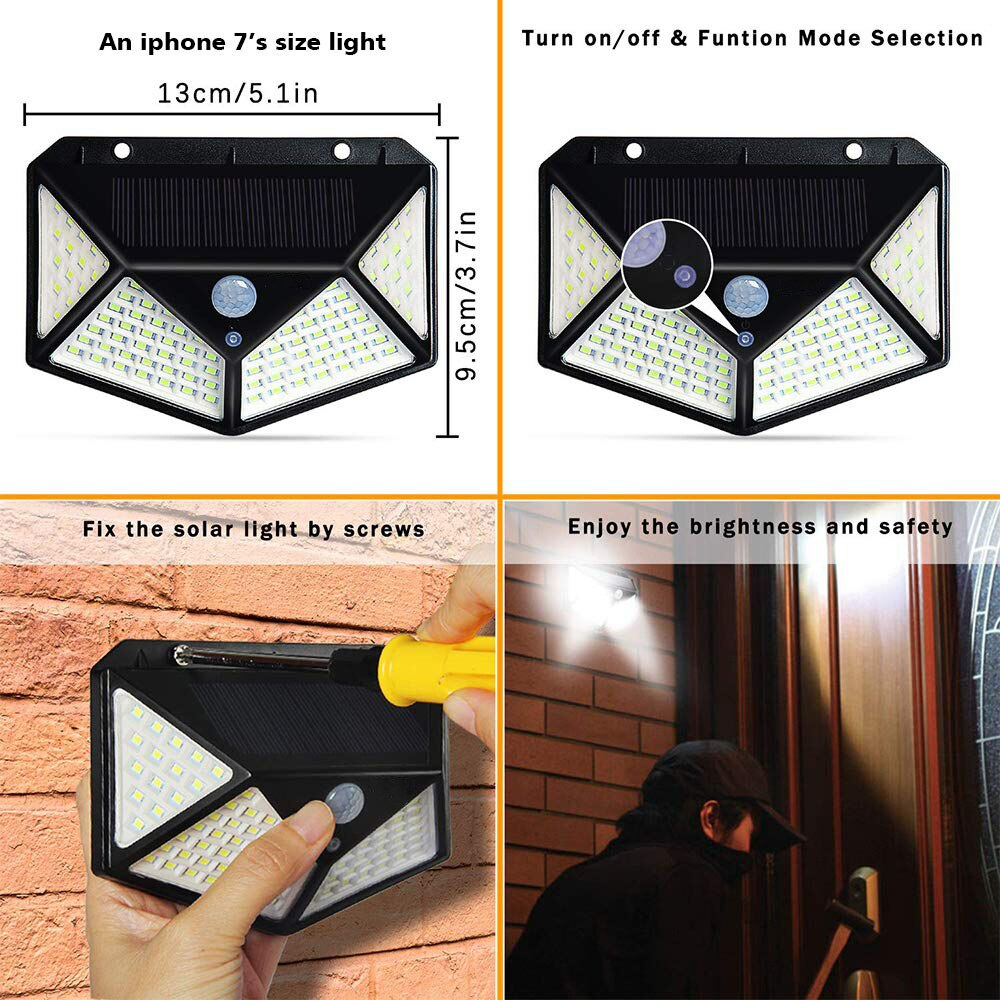 An iphone 7's size light

13cm/5.1in

9.5cm/3.7in

Turn on/off & Funtion Mode Selection

Fix the solar light by screws

Enjoy the brightness and safety